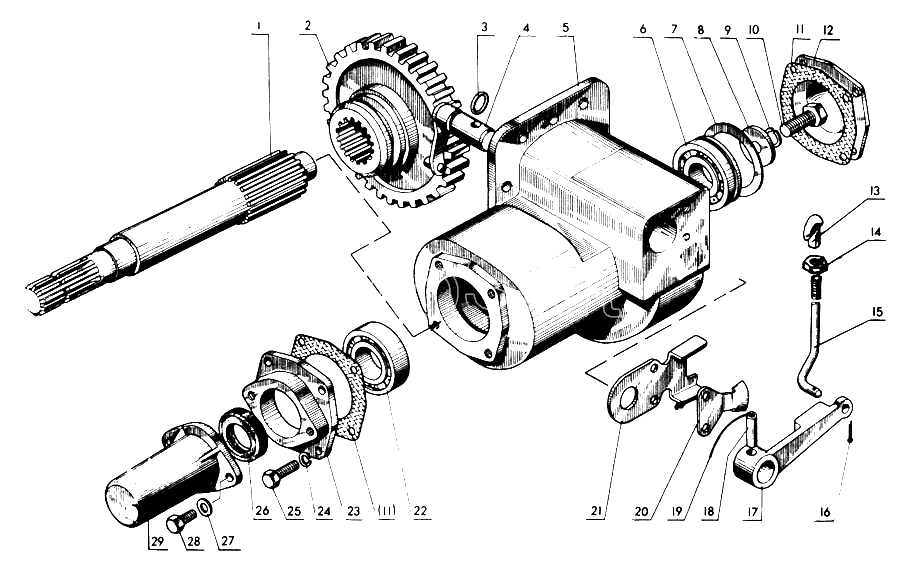 1
2
3
4
5
6
7
8
9
10
11
12
13
14
15
16
17
18
19
20
21
22
(11)
23
24
25
26
27
28
29