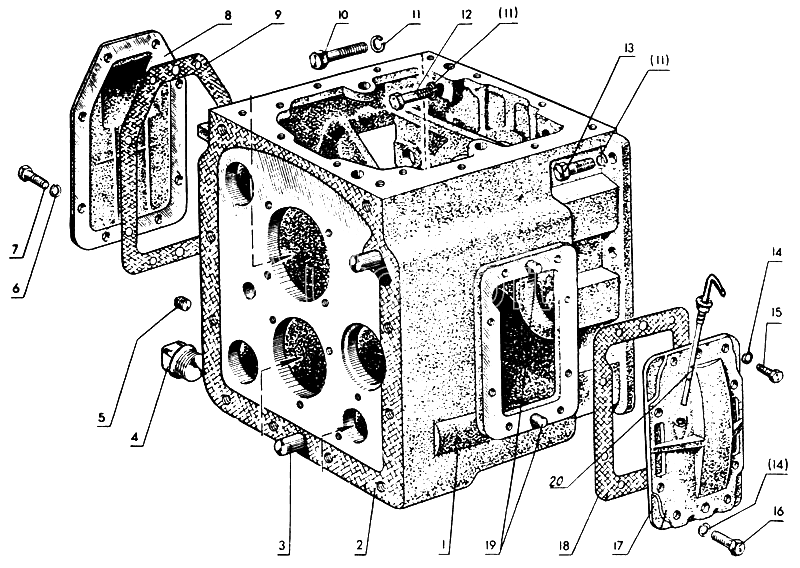 8
9
10
11
12
(11)
13
(11)
7
6
5
4
3
2
1
19
20
18
17
14
15
(14)
16