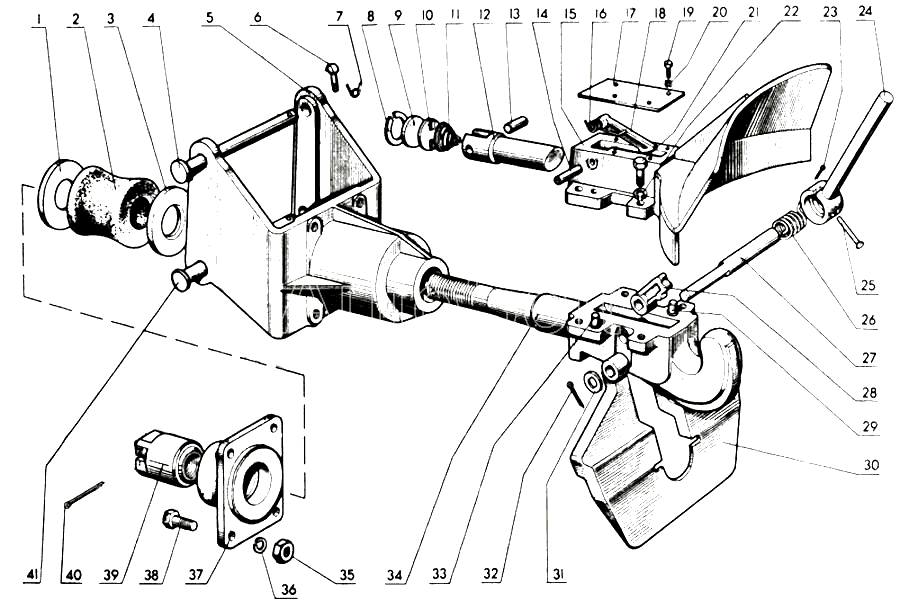 1 2 3 4 5 6 7 8 9 10 11 12 13 14 15 16 17 18 19 20 21 22 23 24

25
26
27
28
29
30

41 40 39 38 37 36 35 34 33 32 31